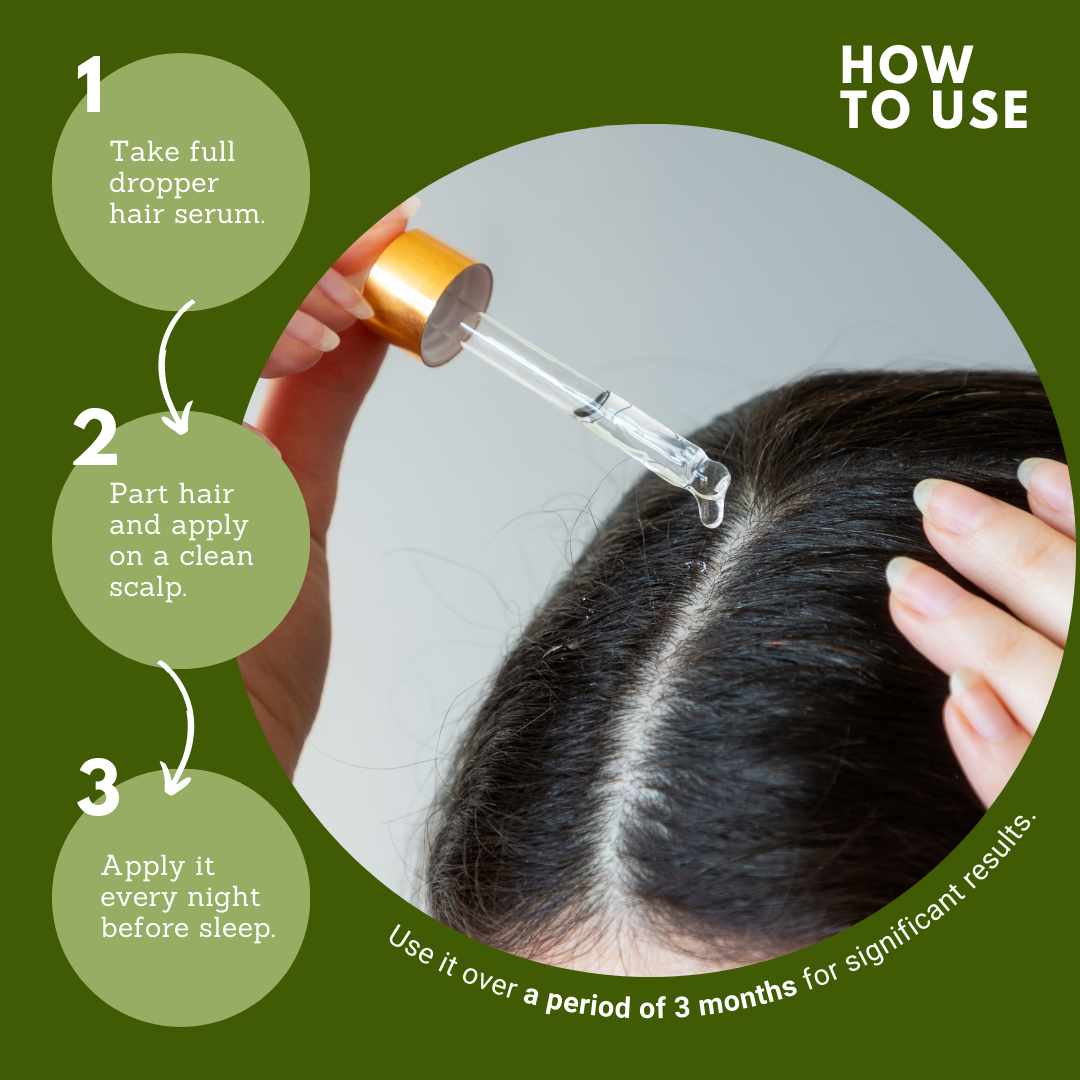 HOW TO USE

1
Take full dropper hair serum.

2
Part hair and apply on a clean scalp.

3
Apply it every night before sleep.

Use it over a period of 3 months for significant results.